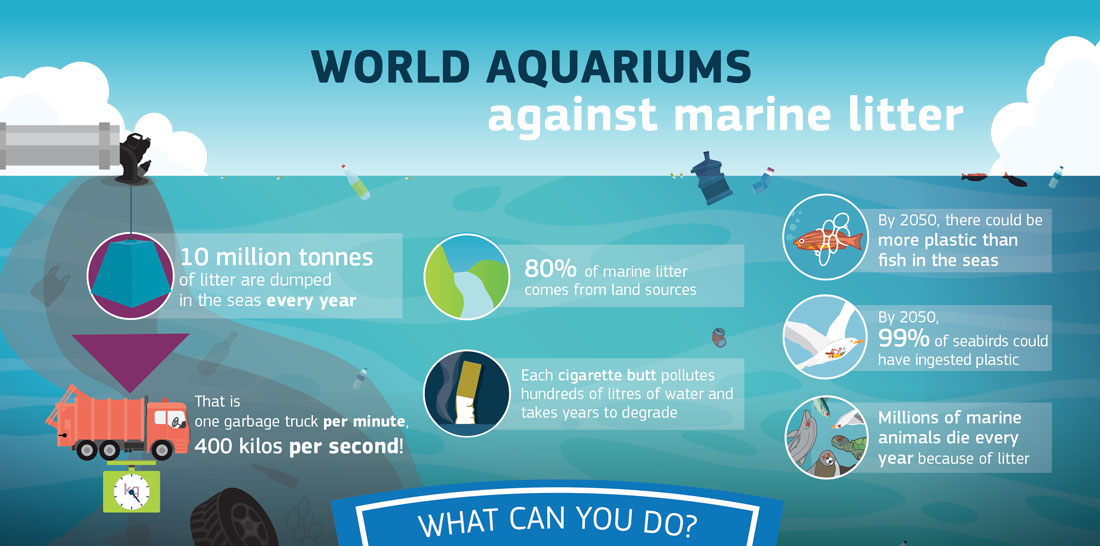 WORLD AQUARIUMS
against marine litter

10 million tonnes of litter are dumped in the seas every year

That is one garbage truck per minute, 400 kilos per second!

80% of marine litter comes from land sources

Each cigarette butt pollutes hundreds of litres of water and takes years to degrade

By 2050, there could be more plastic than fish in the seas

By 2050, 99% of seabirds could have ingested plastic

Millions of marine animals die every year because of litter

WHAT CAN YOU DO?