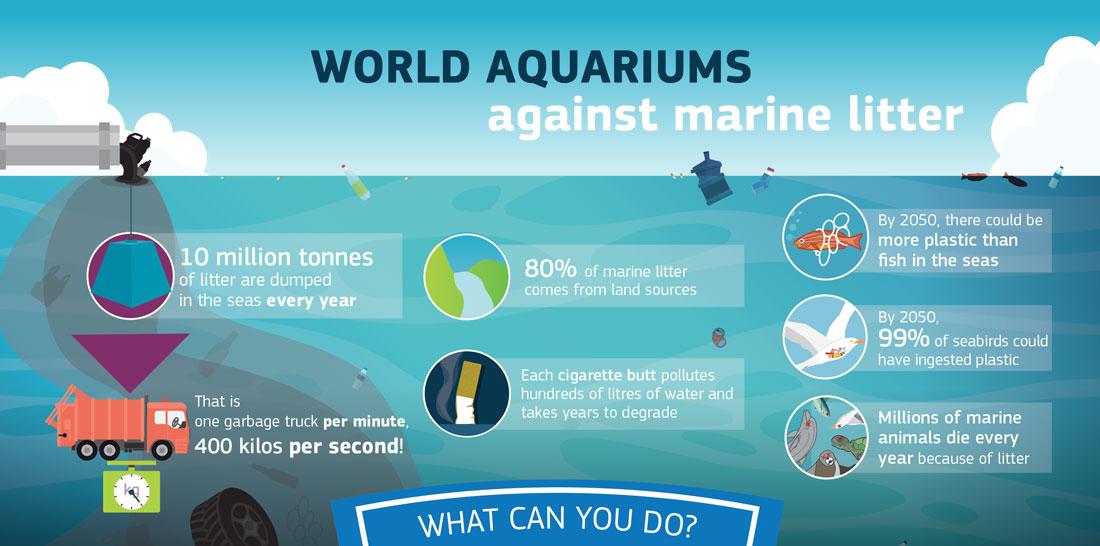 WORLD AQUARIUMS
against marine litter

10 million tonnes of litter are dumped in the seas every year

That is one garbage truck per minute, 400 kilos per second!

80% of marine litter comes from land sources

Each cigarette butt pollutes hundreds of litres of water and takes years to degrade

By 2050, there could be more plastic than fish in the seas

By 2050, 99% of seabirds could have ingested plastic

Millions of marine animals die every year because of litter

WHAT CAN YOU DO?